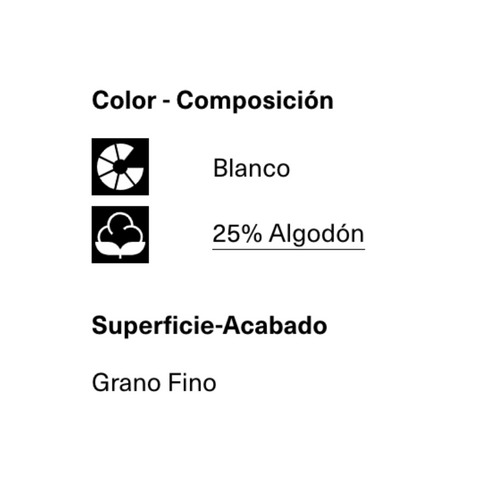 Color - Composición

Blanco

25% Algodón

Superficie-Acabado

Grano Fino